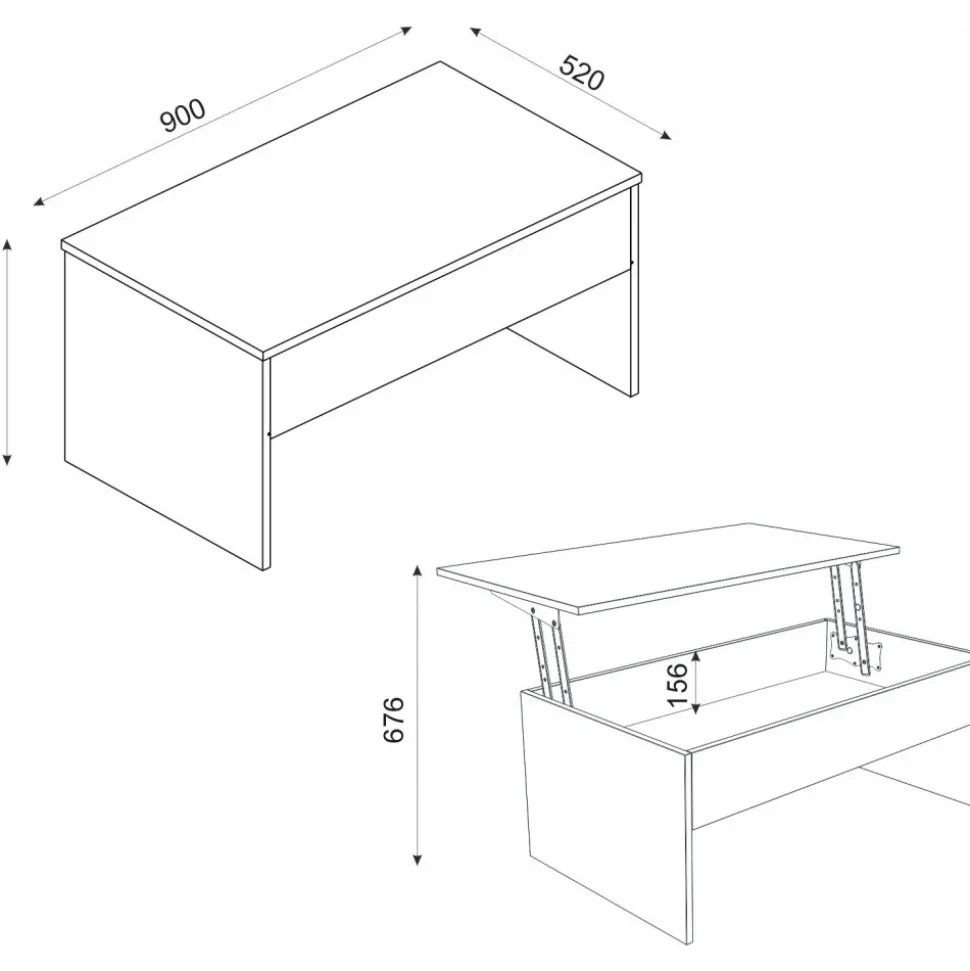 900
520
676
156