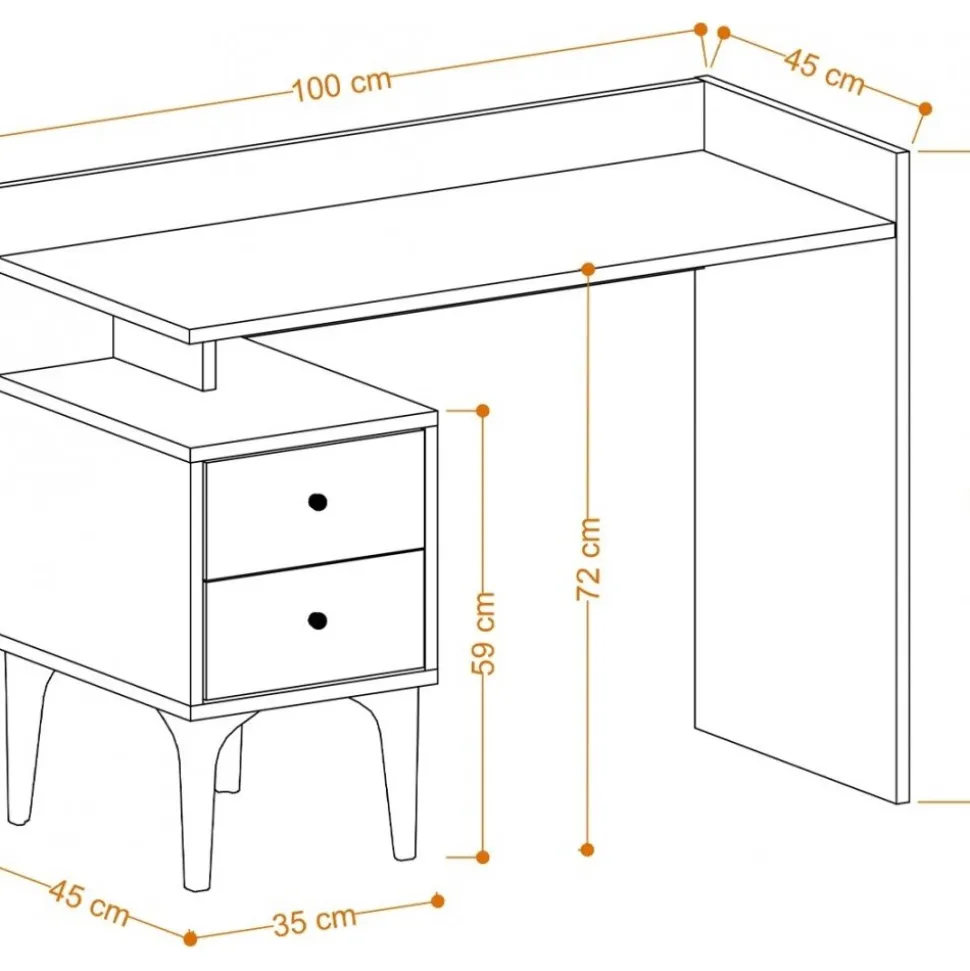 100 cm
45 cm
72 cm
59 cm
45 cm
35 cm