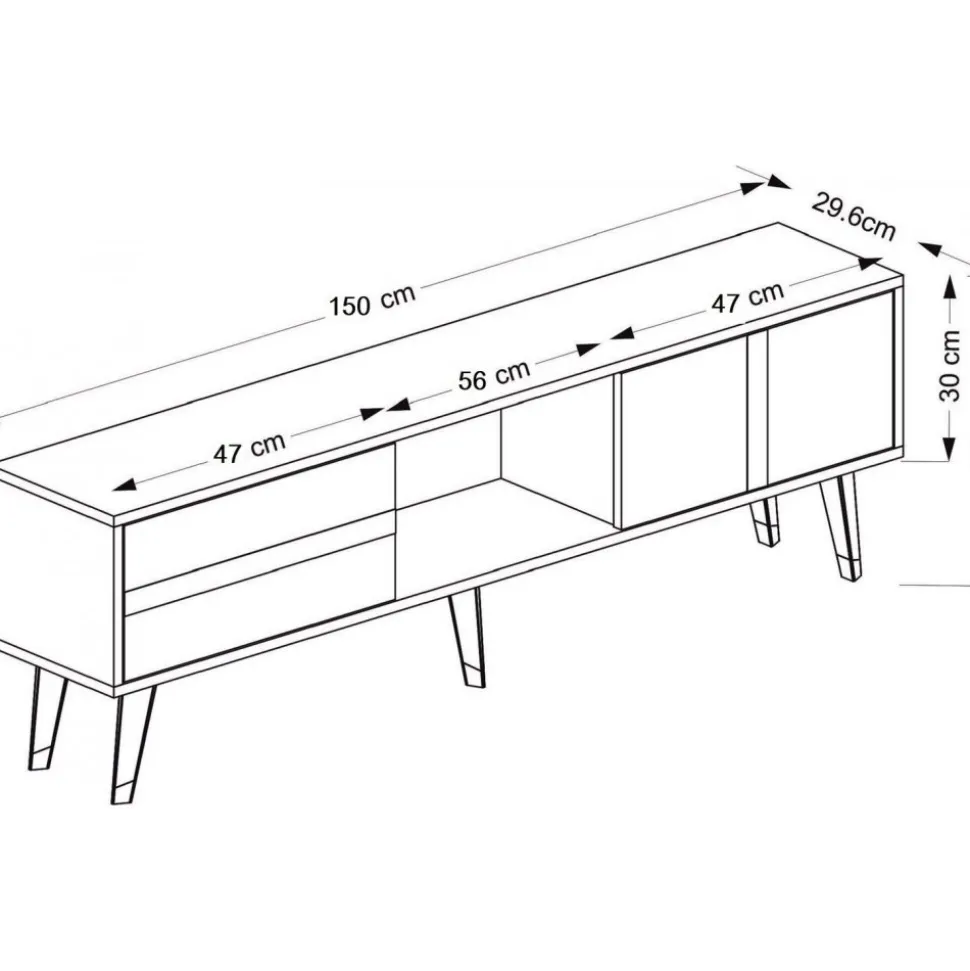 29.6cm

150 cm

47 cm

56 cm

47 cm

30 cm